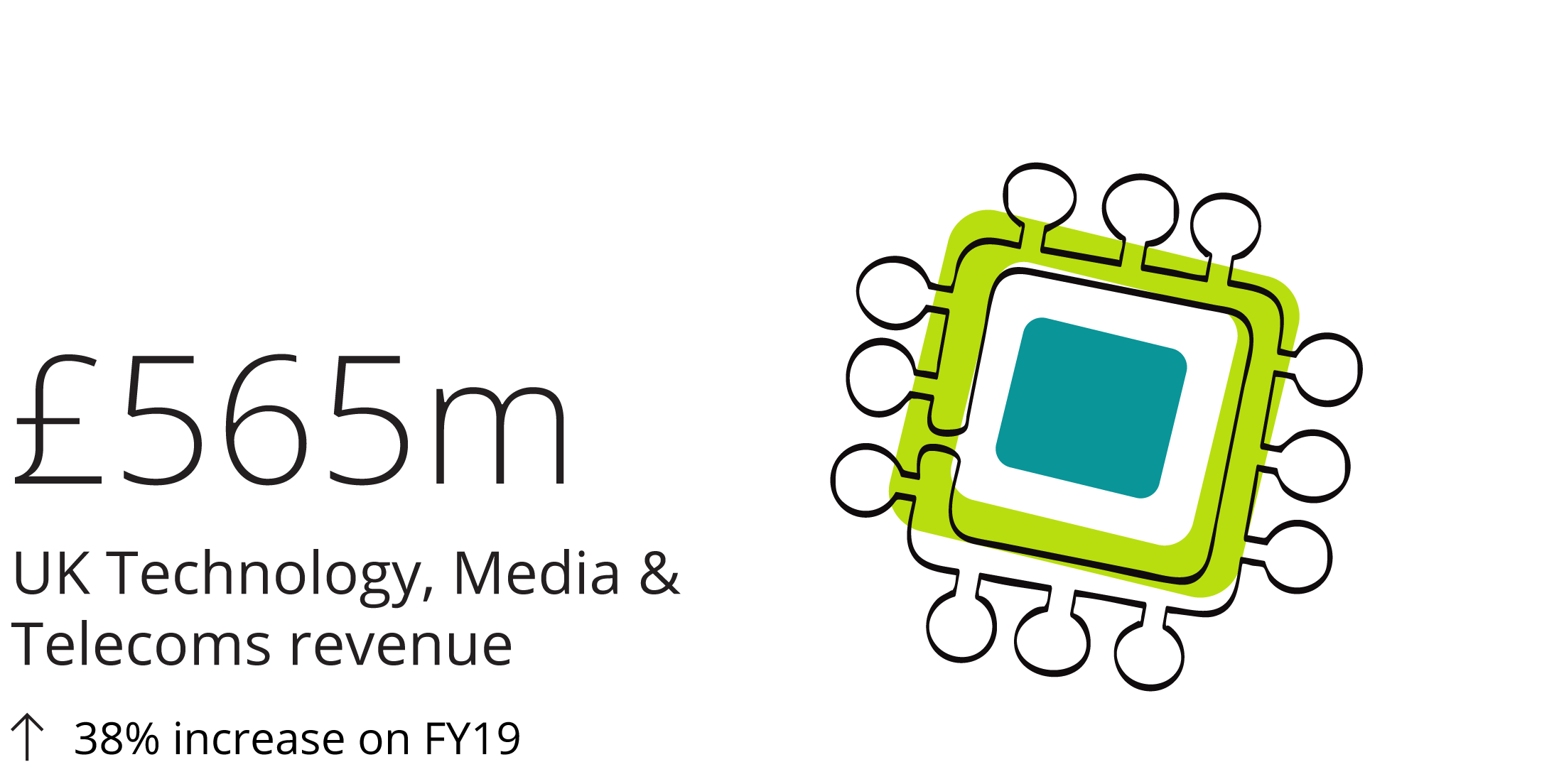 £565m

UK Technology, Media & Telecoms revenue

↑ 38% increase on FY19