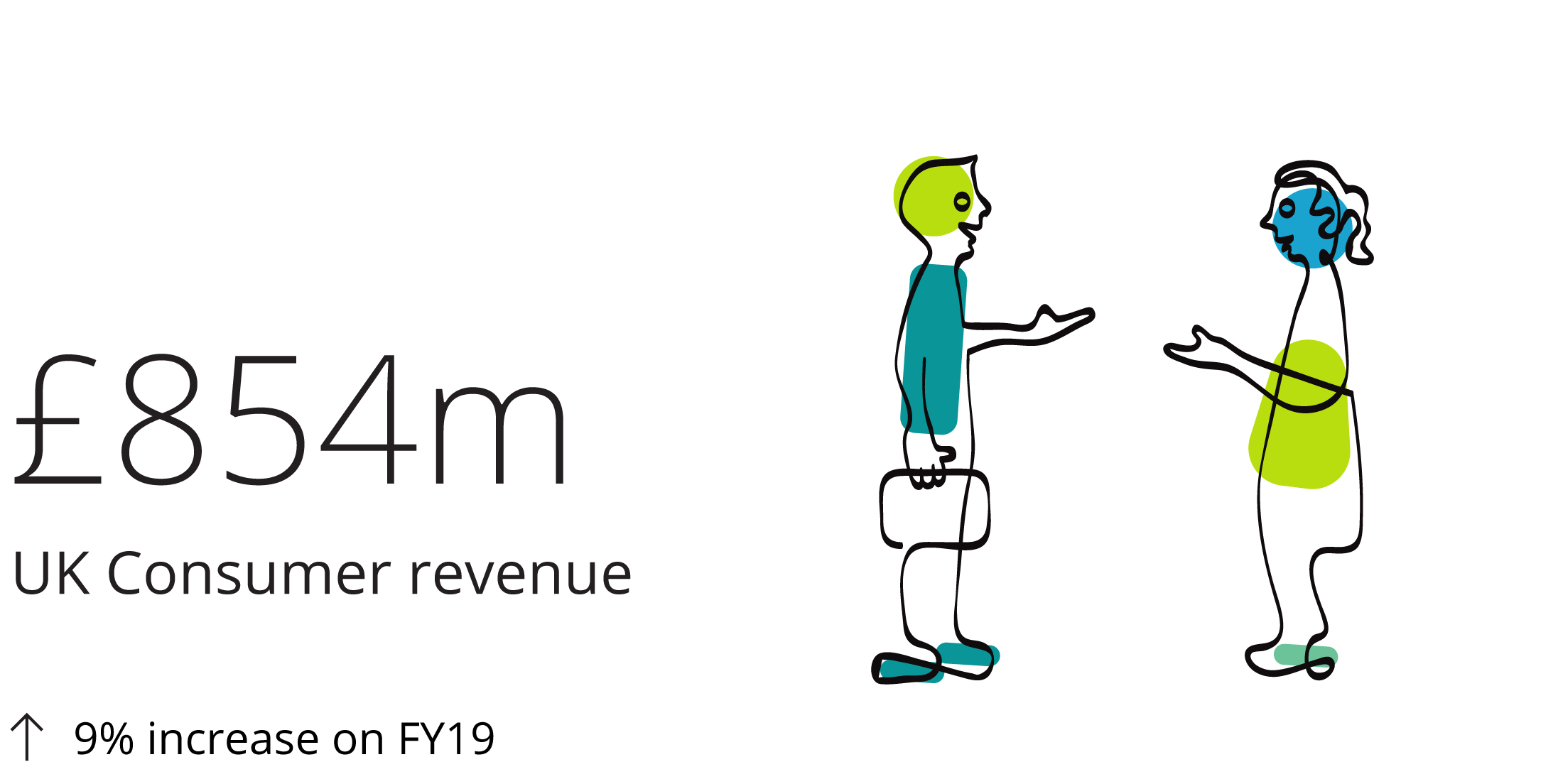 £854m

UK Consumer revenue

↑ 9% increase on FY19