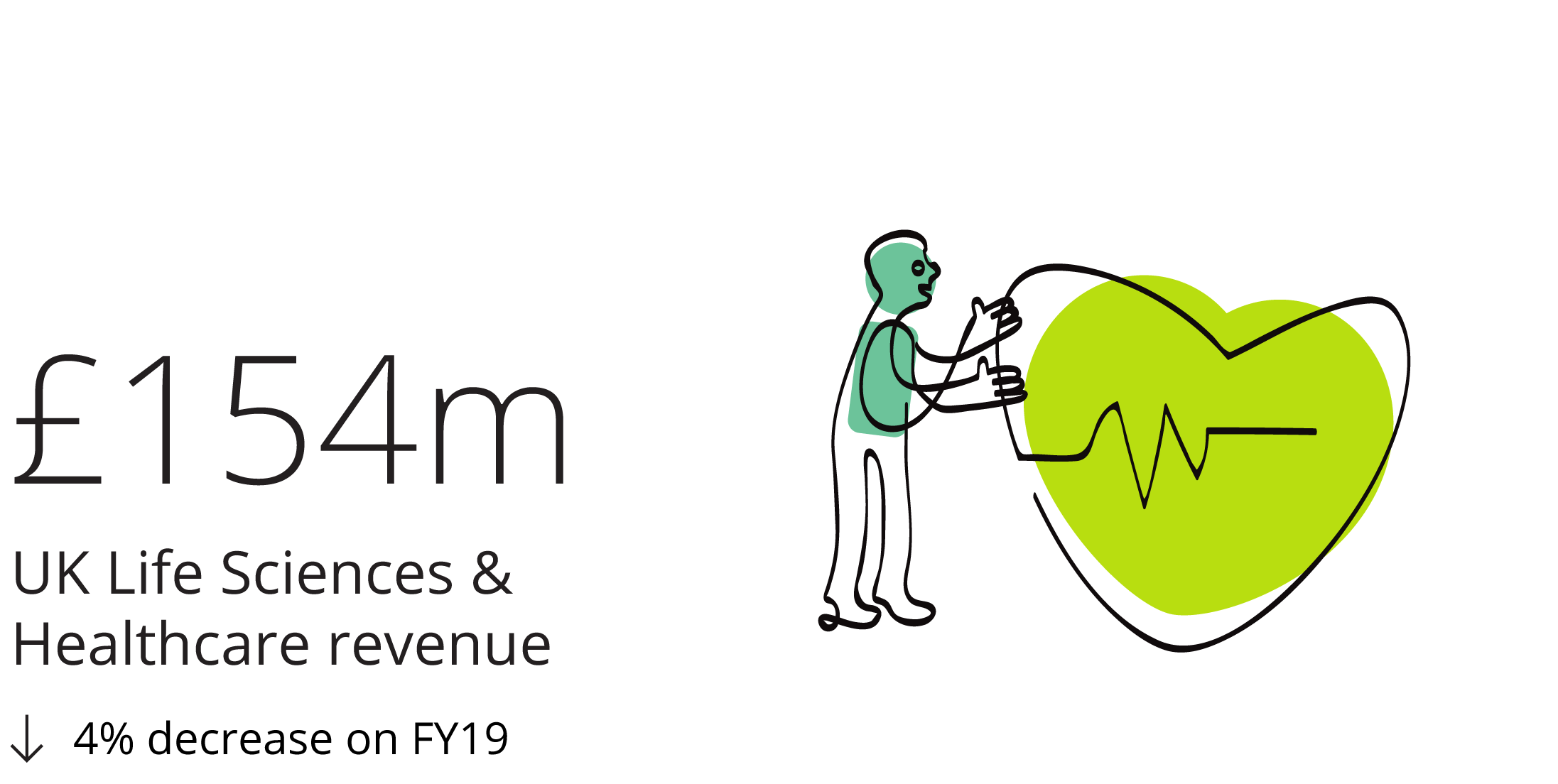 £154m

UK Life Sciences & Healthcare revenue

↓ 4% decrease on FY19