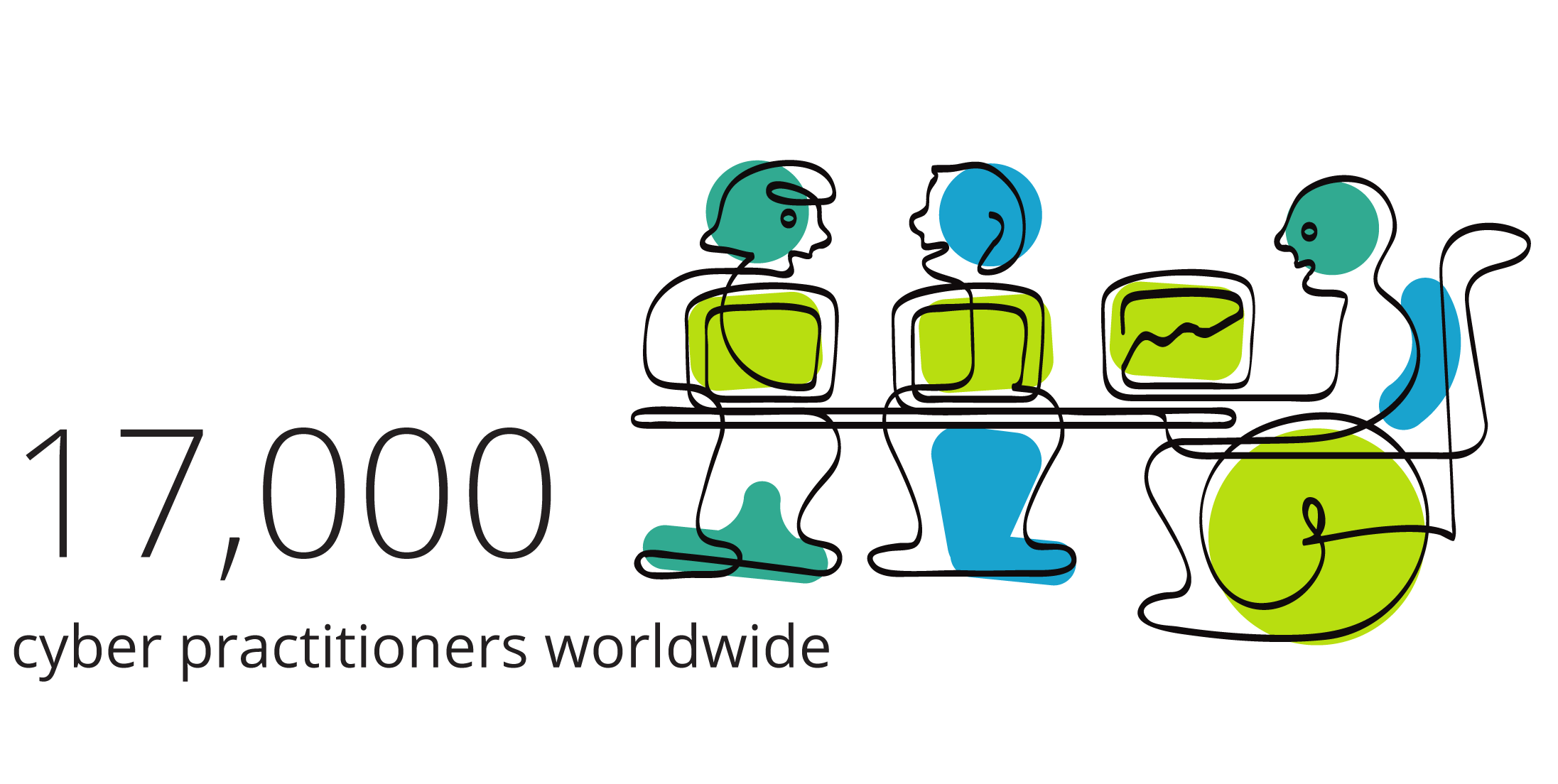 17,000

cyber practitioners worldwide