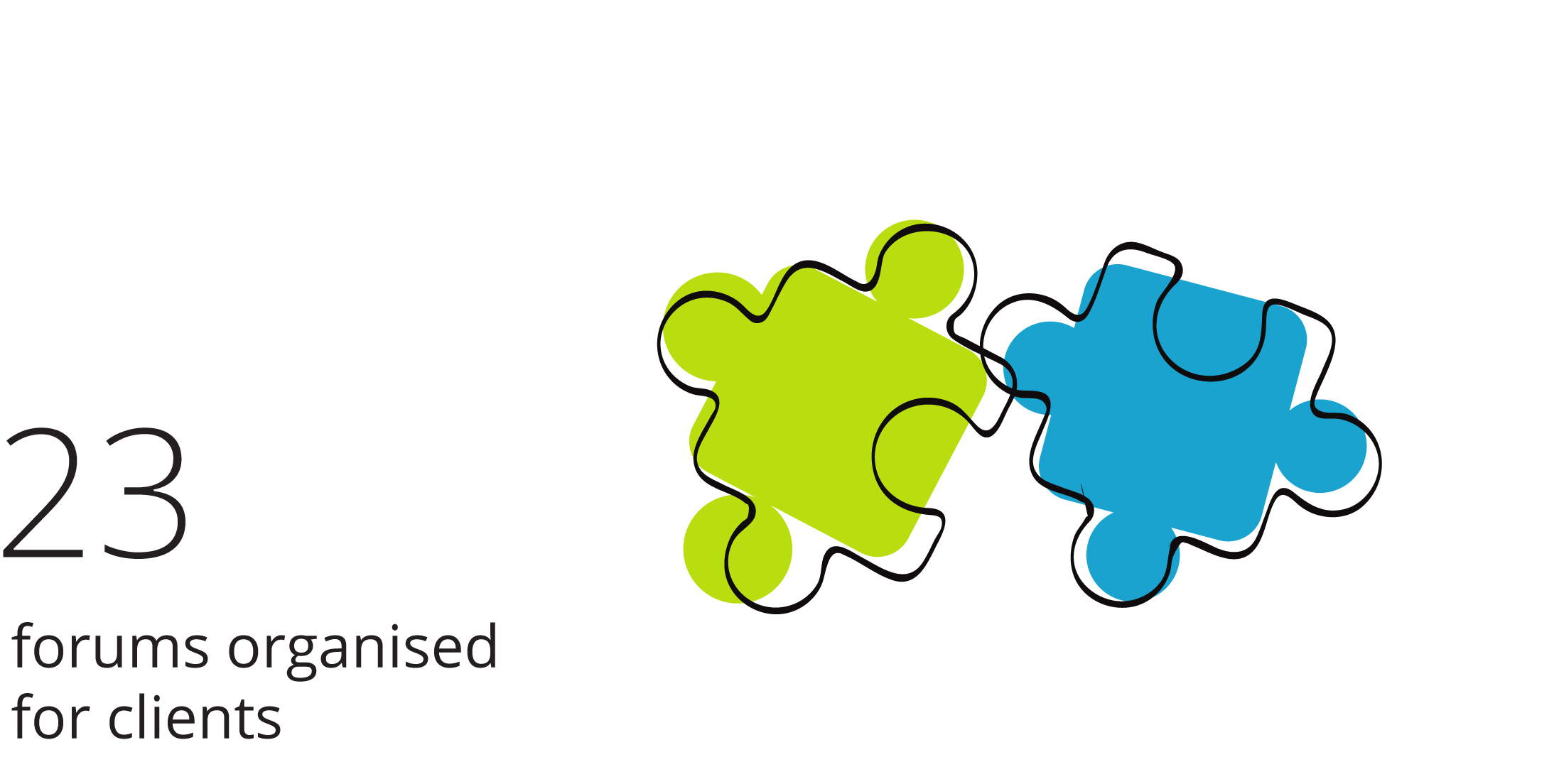 23

forums organised for clients