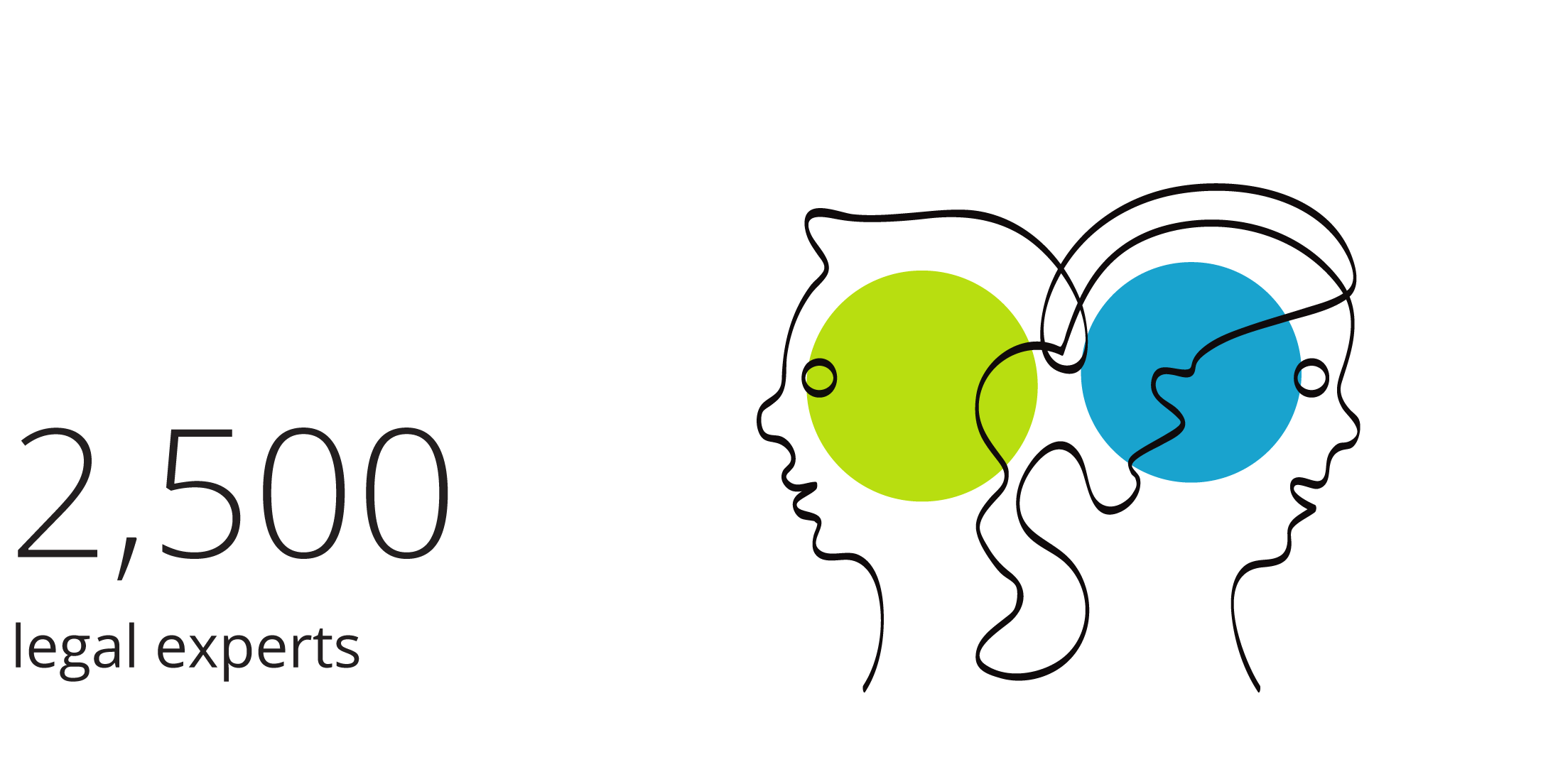 2,500

legal experts