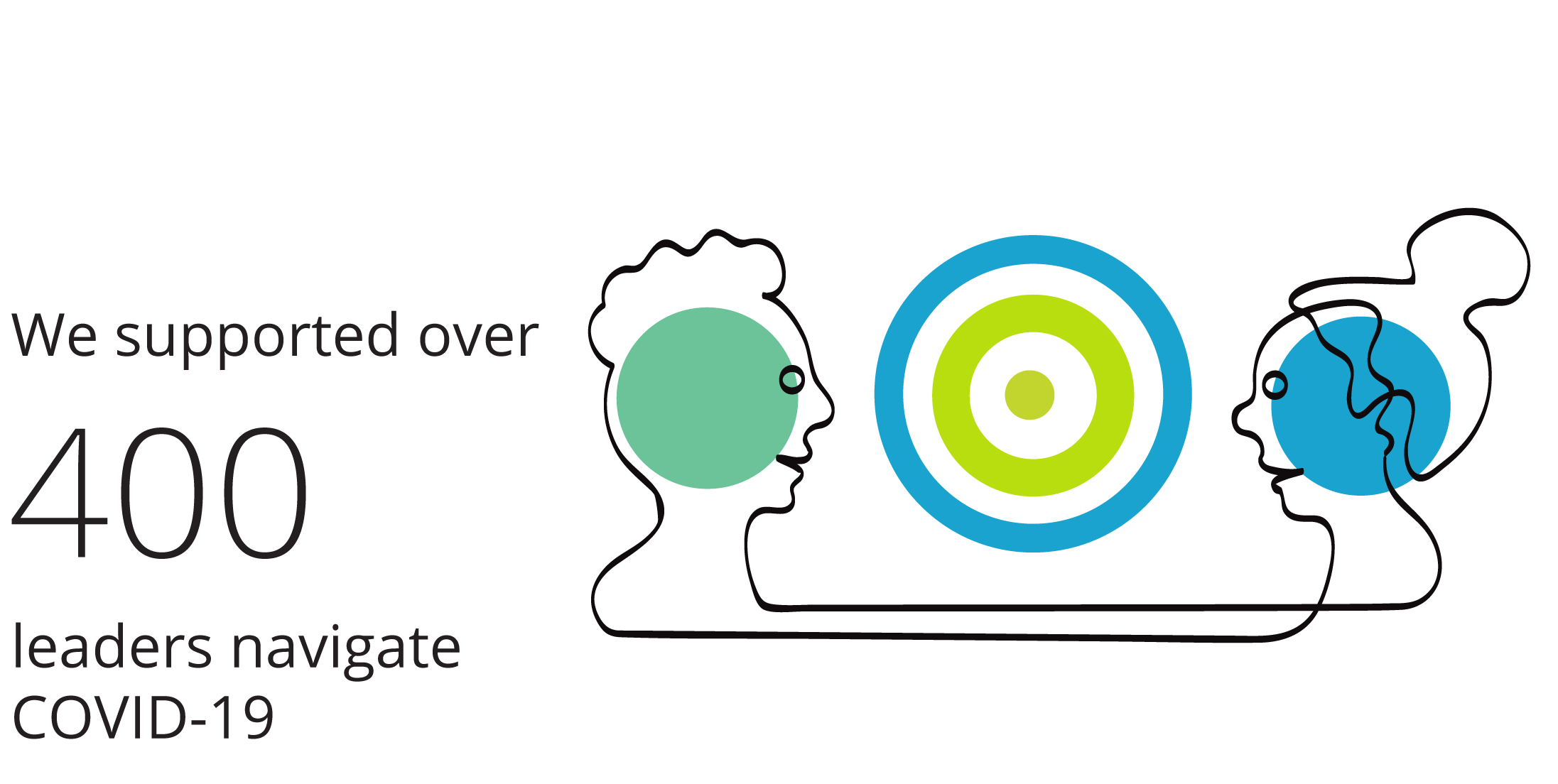 We supported over

400

leaders navigate COVID-19