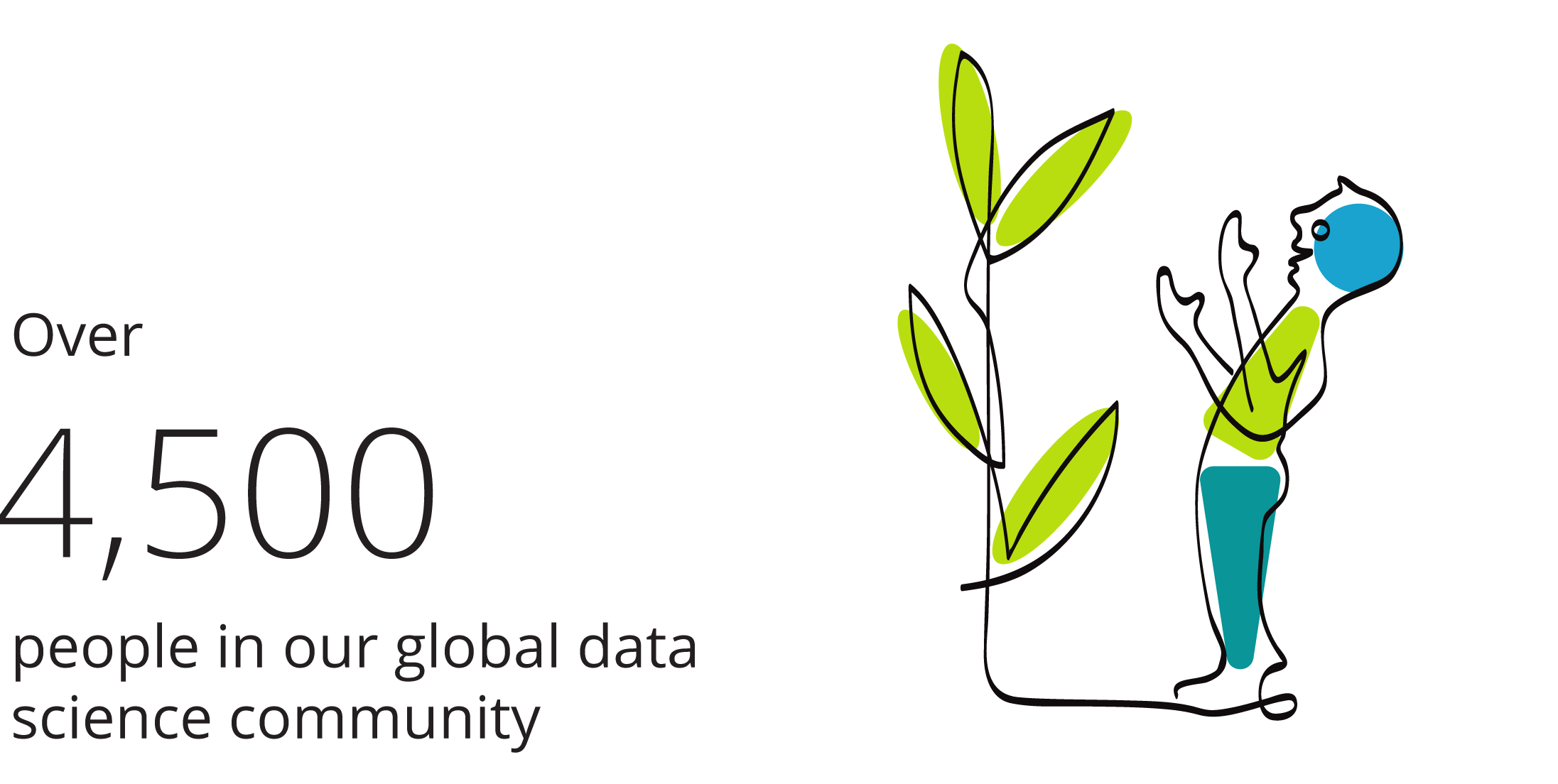 Over

4,500

people in our global data science community