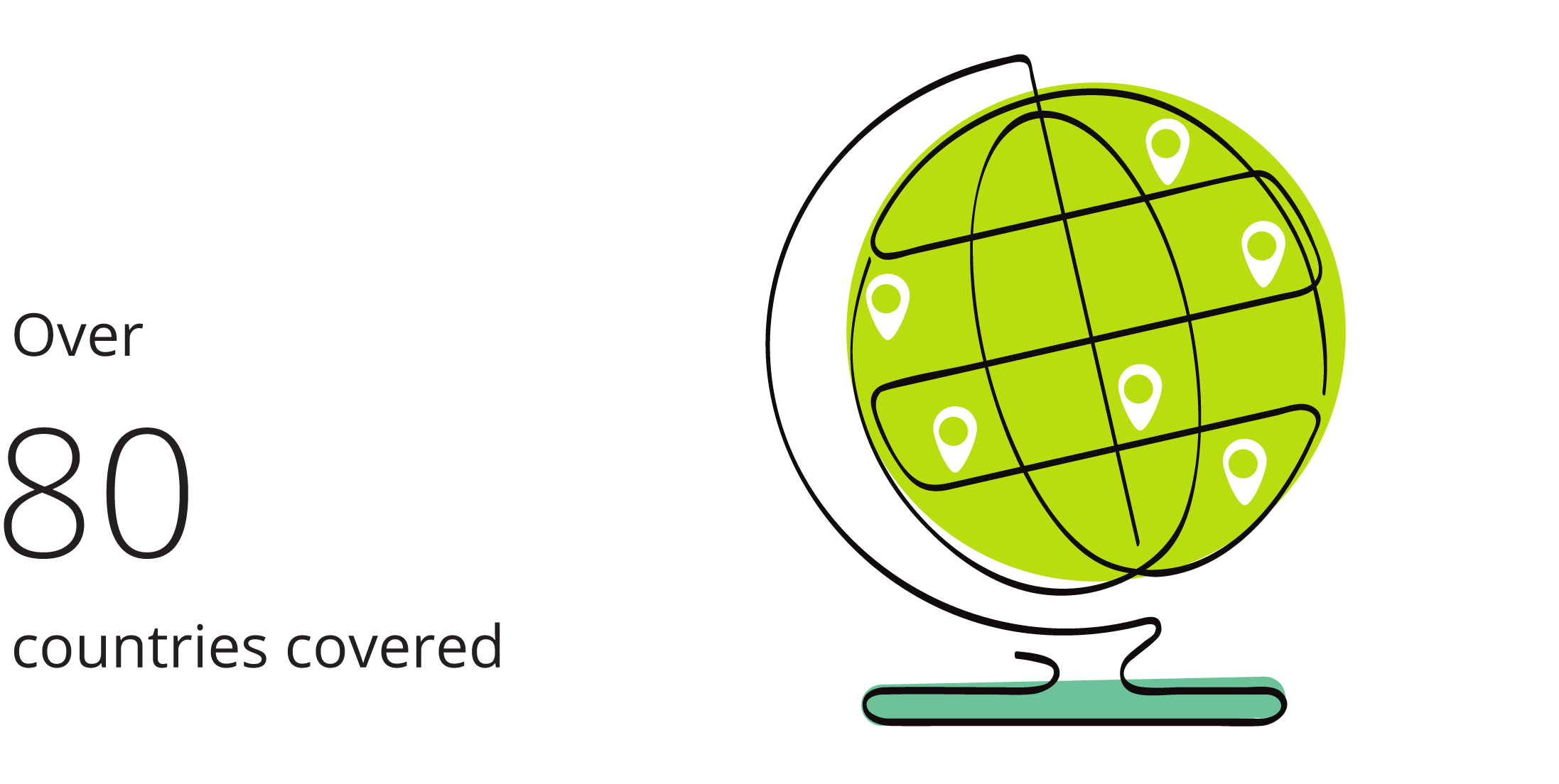 Over

80

countries covered