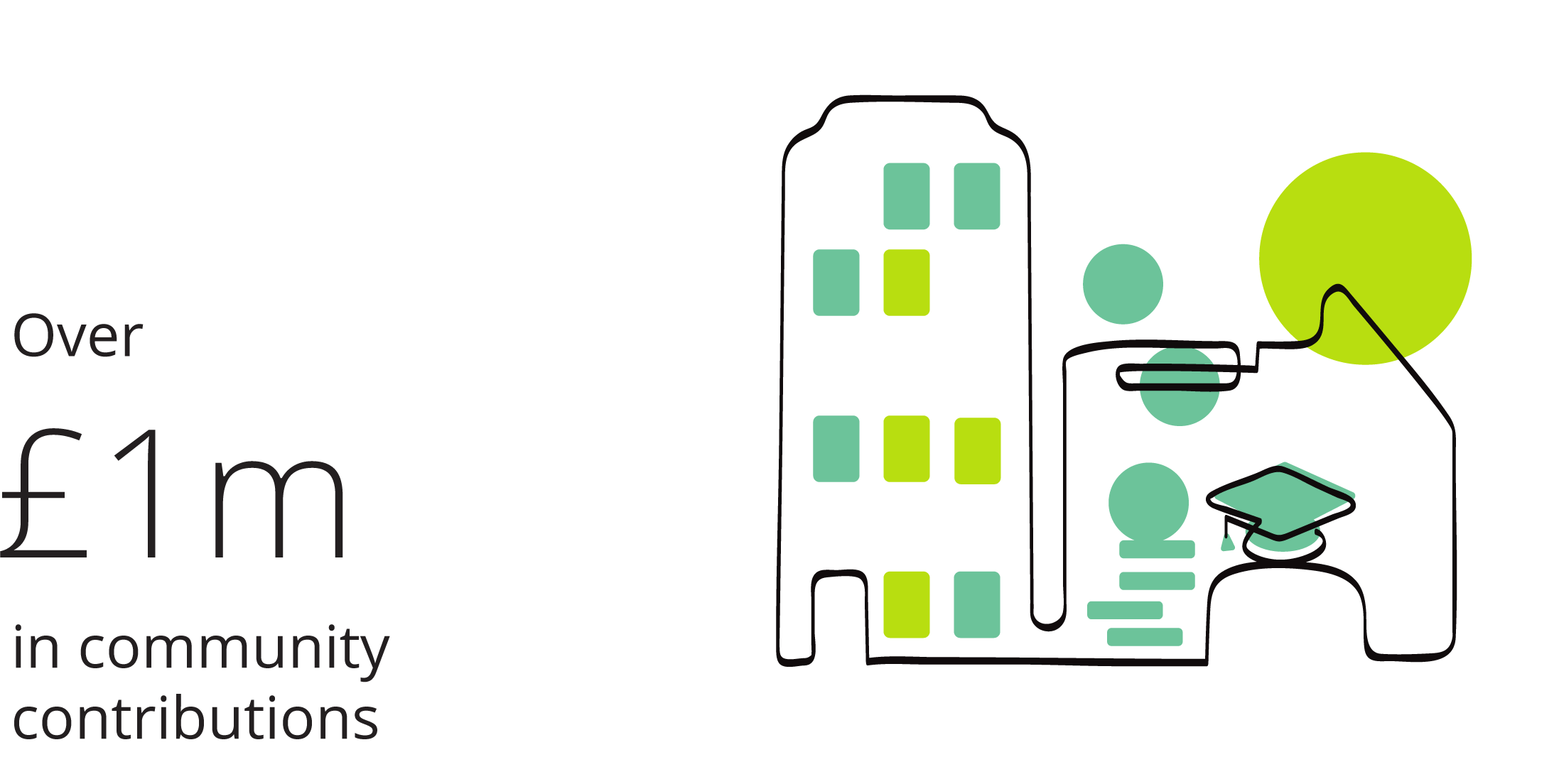 Over

£1m

in community contributions