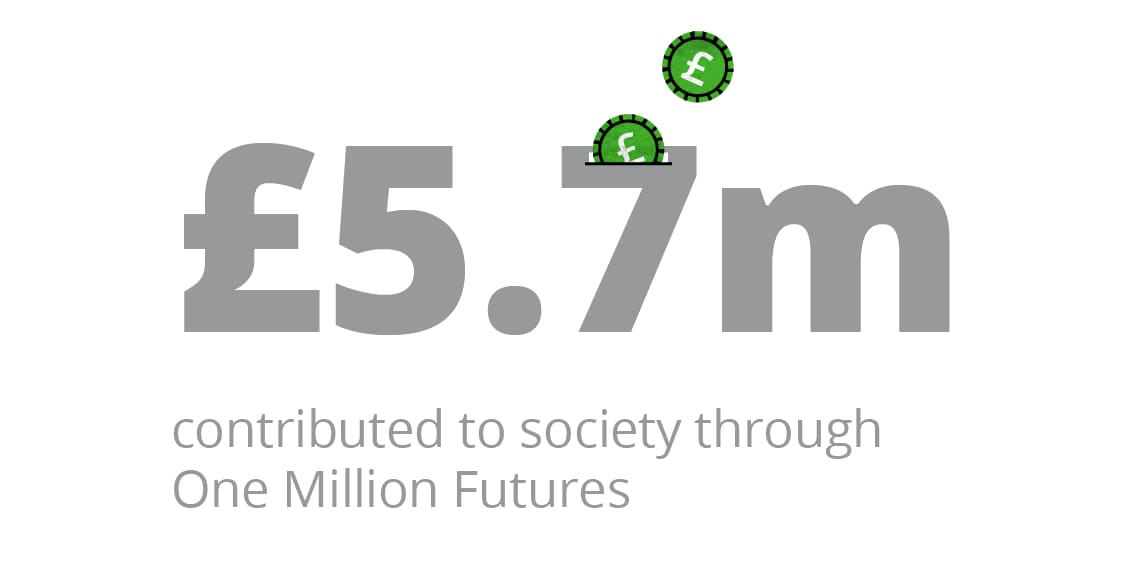 £
£
£5.7m

contributed to society through One Million Futures