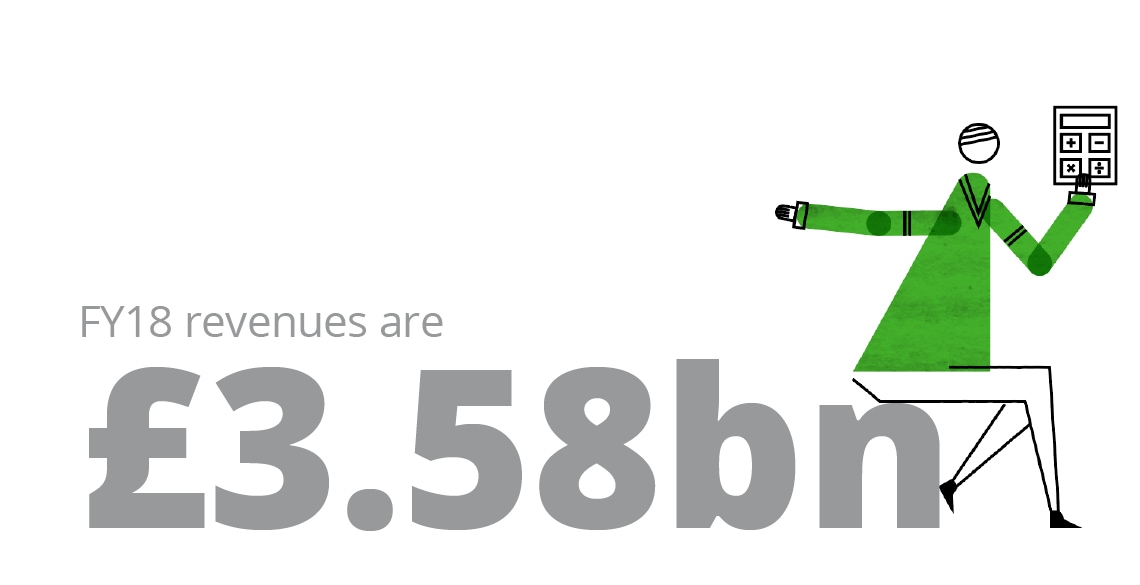 FY18 revenues are
£3.58bn