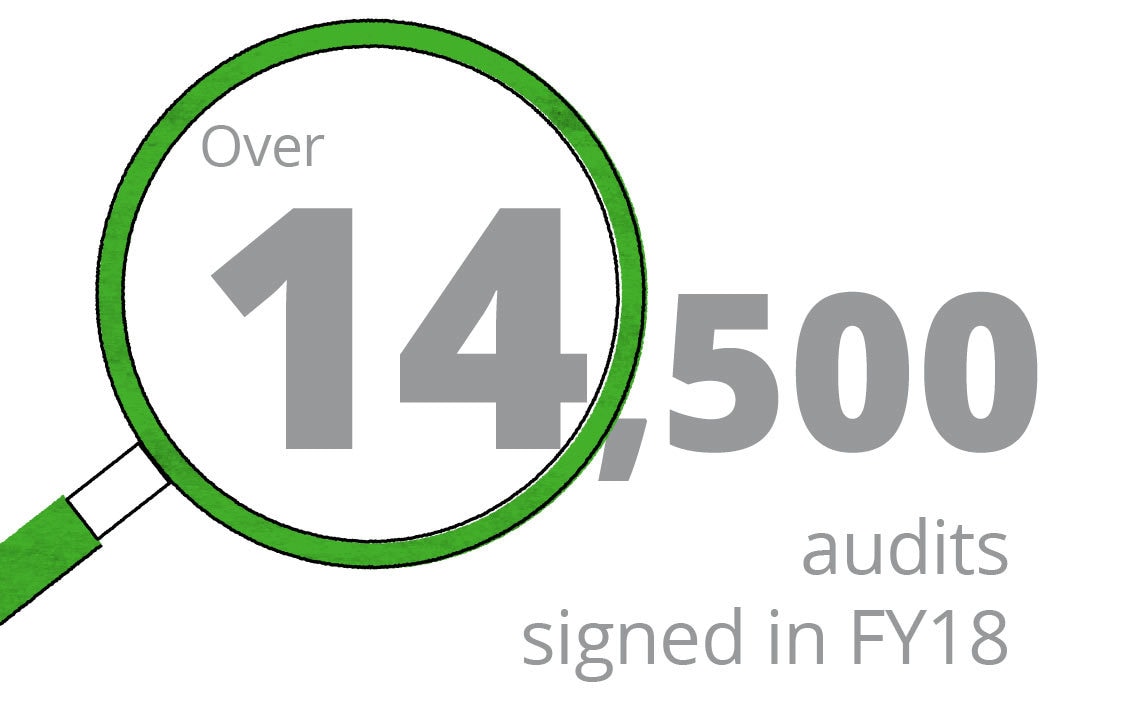 Over
14,500
audits
signed in FY18