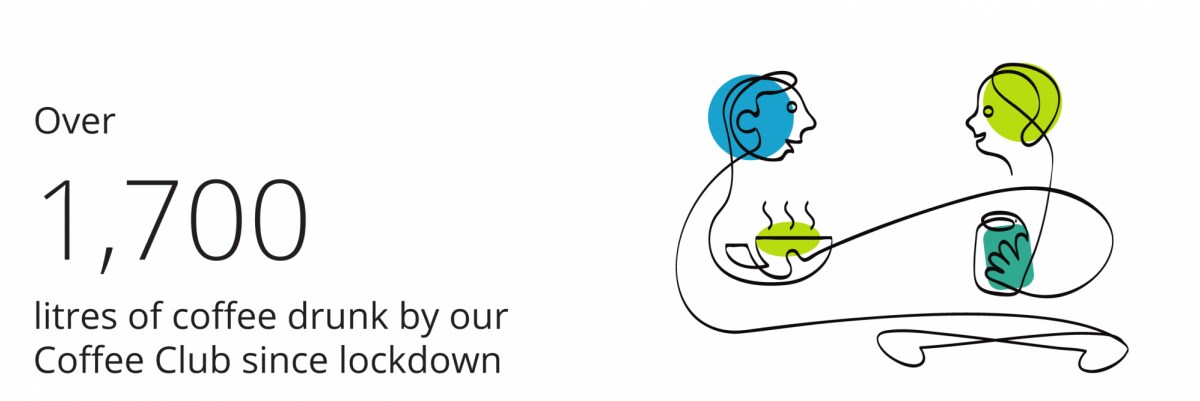 Over

1,700

litres of coffee drunk by our Coffee Club since lockdown