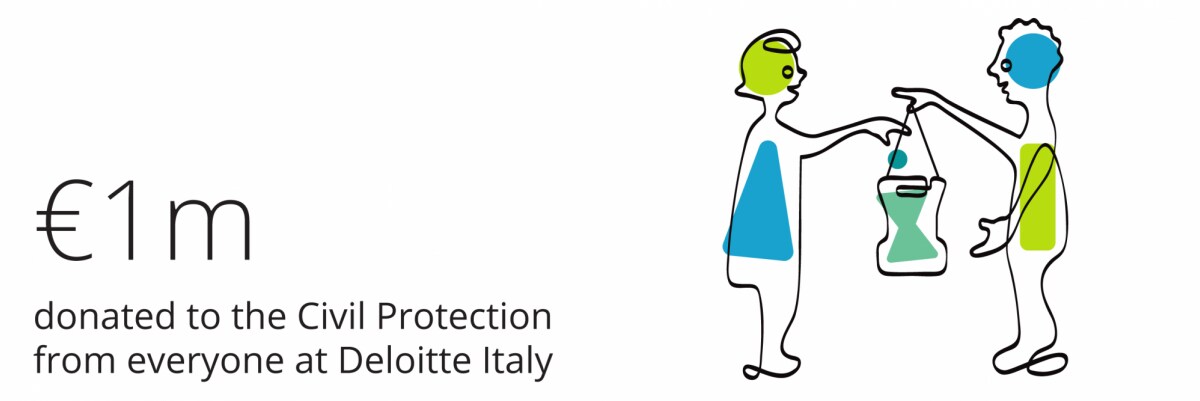 €1m

donated to the Civil Protection from everyone at Deloitte Italy