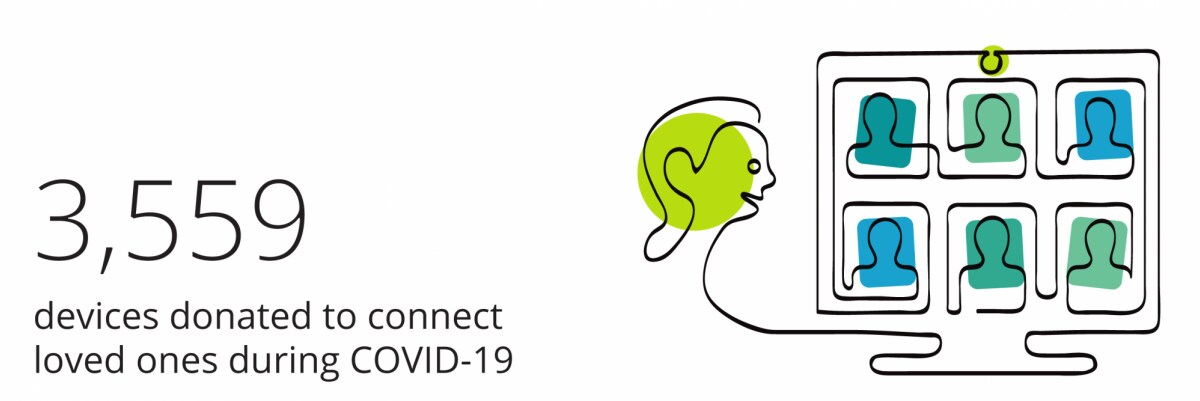 3,559

devices donated to connect loved ones during COVID-19