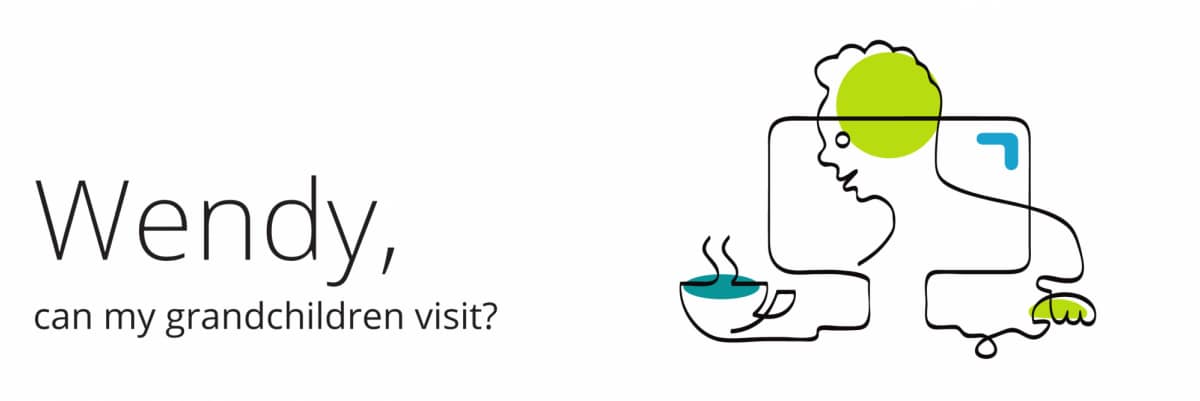 Wendy,
can my grandchildren visit?