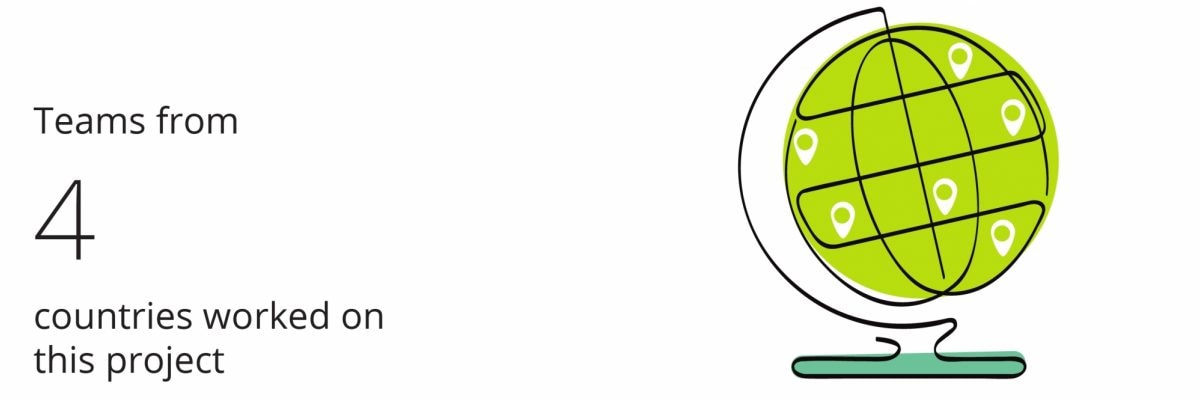 Teams from

4

countries worked on this project