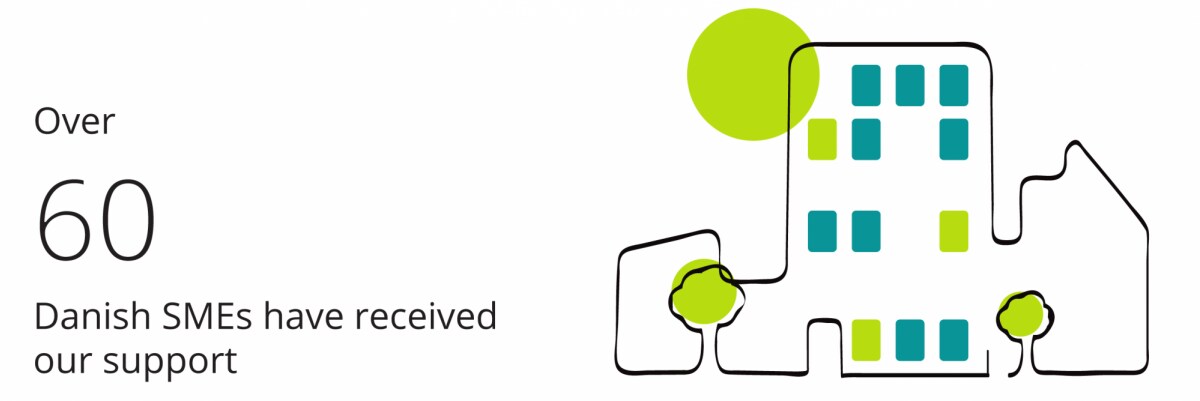 Over

60

Danish SMEs have received our support