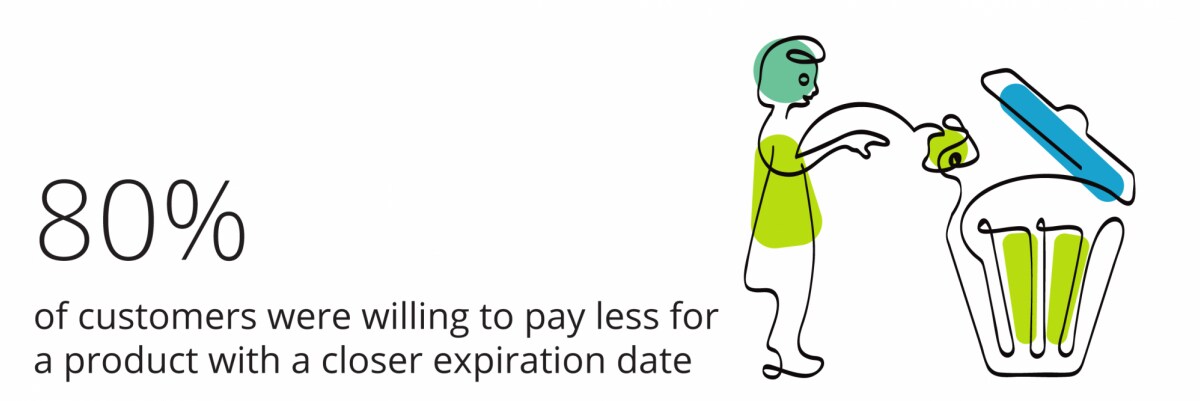 80%

of customers were willing to pay less for a product with a closer expiration date