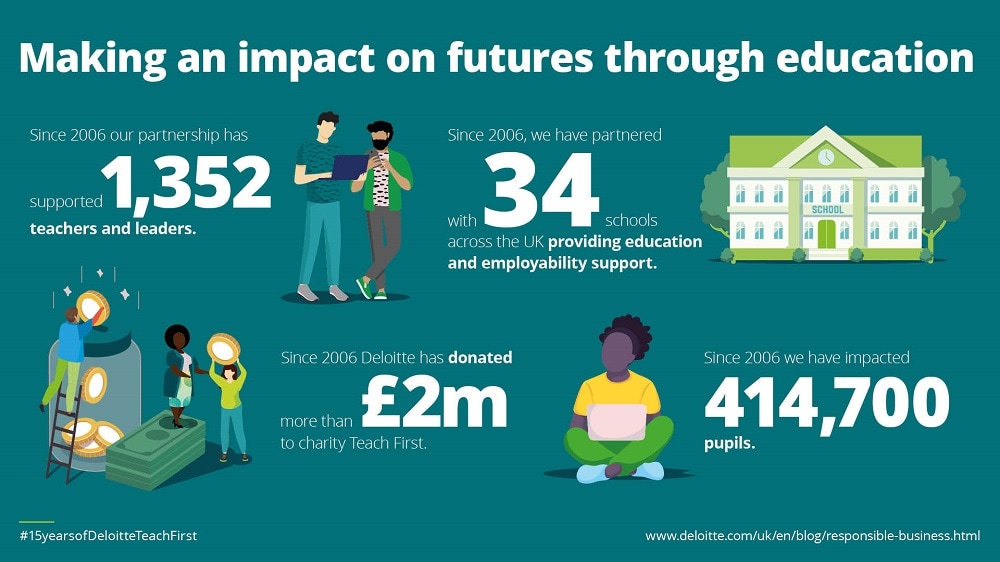 Making an impact on futures through education

Since 2006 our partnership has supported 1,352 teachers and leaders.

Since 2006, we have partnered with 34 schools across the UK providing education and employability support.

SCHOOL

Since 2006 Deloitte has donated more than £2m to charity Teach First.

Since 2006 we have impacted 414,700 pupils.

#15yearsofDeloitteTeachFirst

www.deloitte.com/uk/en/blog/responsible-business.html