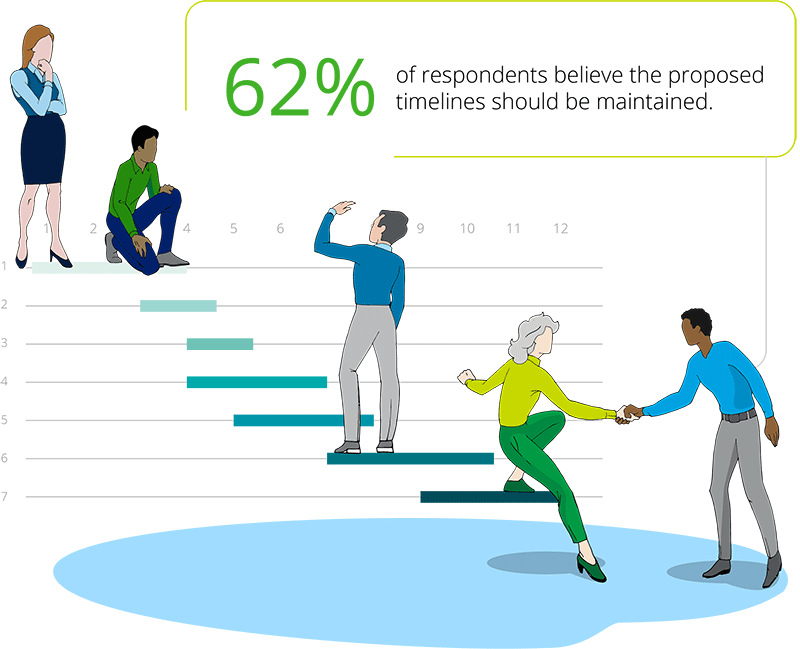 62% of respondents believe the proposed timelines should be maintained.

1 2 4 5 6 9 10 11 12

1
2
3
4
5
6
7