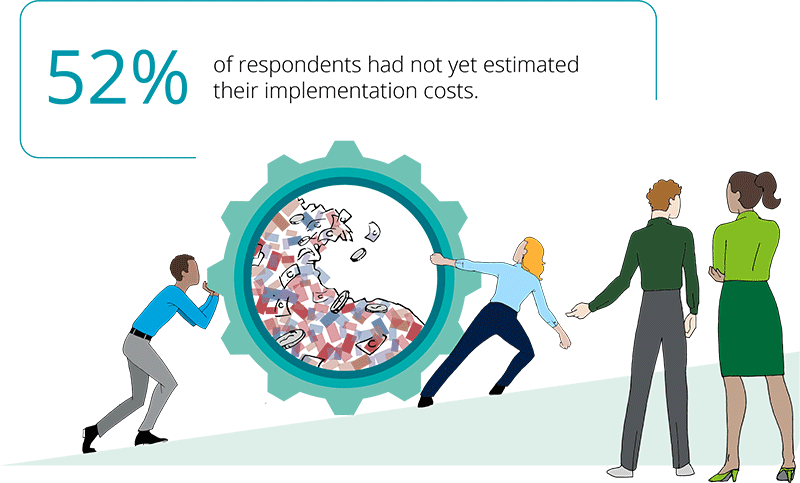 52% of respondents had not yet estimated their implementation costs.