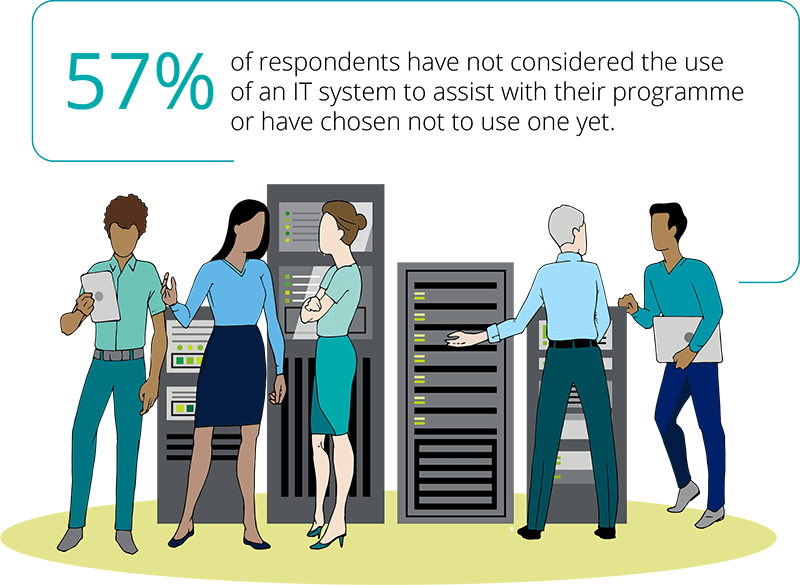 57% of respondents have not considered the use of an IT system to assist with their programme or have chosen not to use one yet.