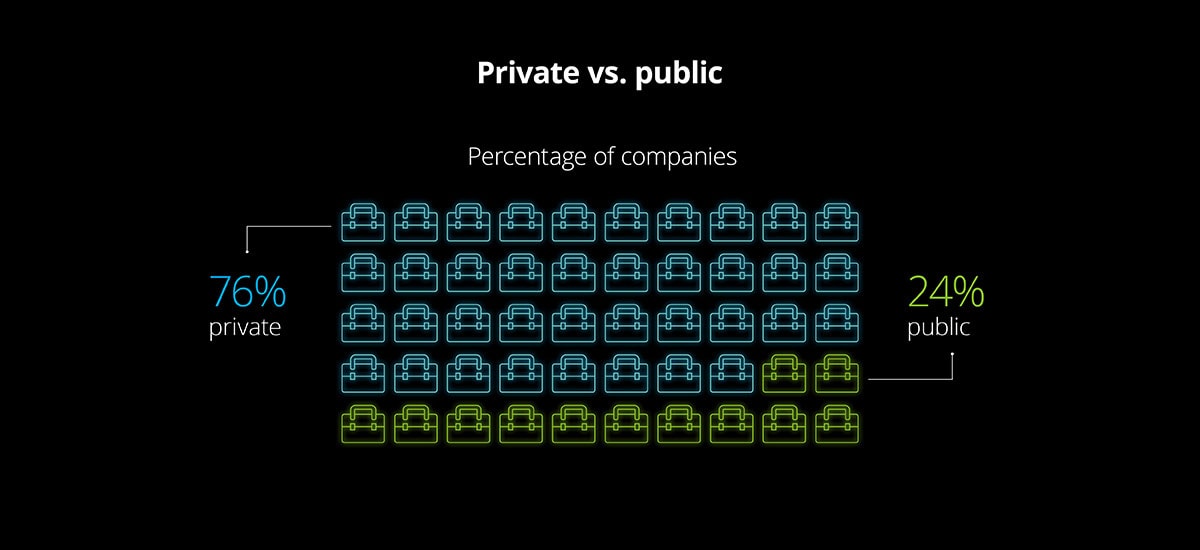 Private vs. public

Percentage of companies

76%
private

24%
public