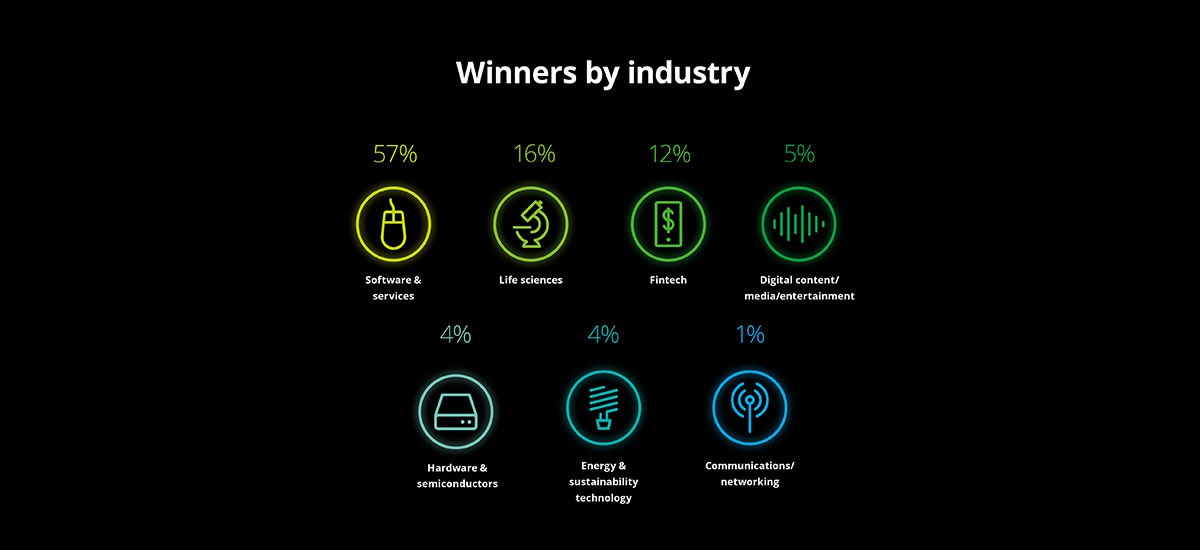 Winners by industry

57%
Software & services

16%
Life sciences

12%
Fintech

5%
Digital content/ media/entertainment

4%
Hardware & semiconductors

4%
Energy & sustainability technology

1%
Communications/ networking