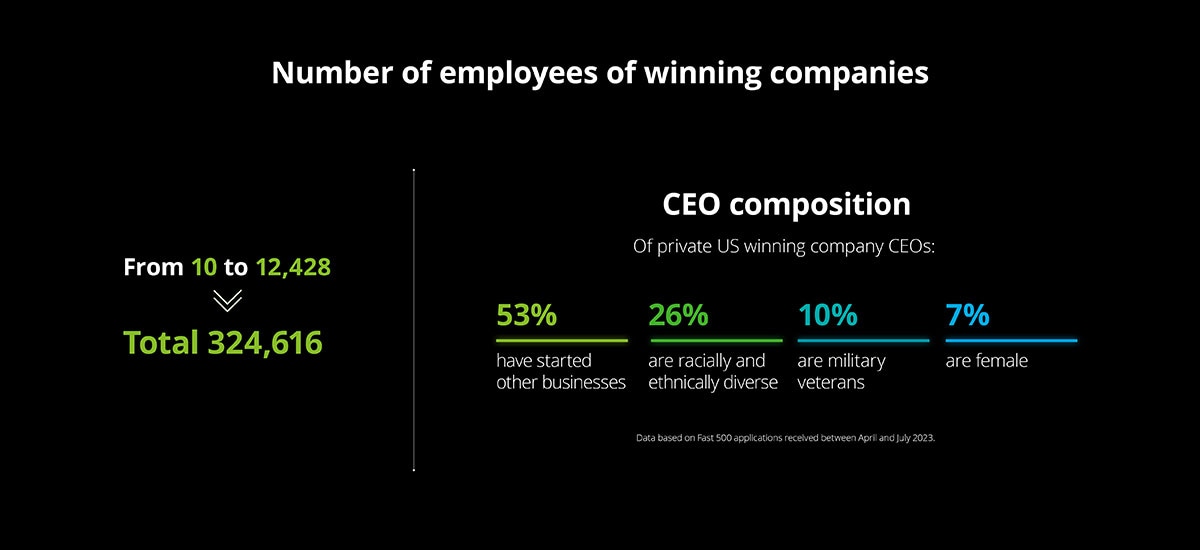 Number of employees of winning companies

From 10 to 12,428

Total 324,616

CEO composition

Of private US winning company CEOs:

53%
have started other businesses

26%
are racially and ethnically diverse

10%
are military veterans

7%
are female

Data based on Fast 500 applications received between April and July 2023.