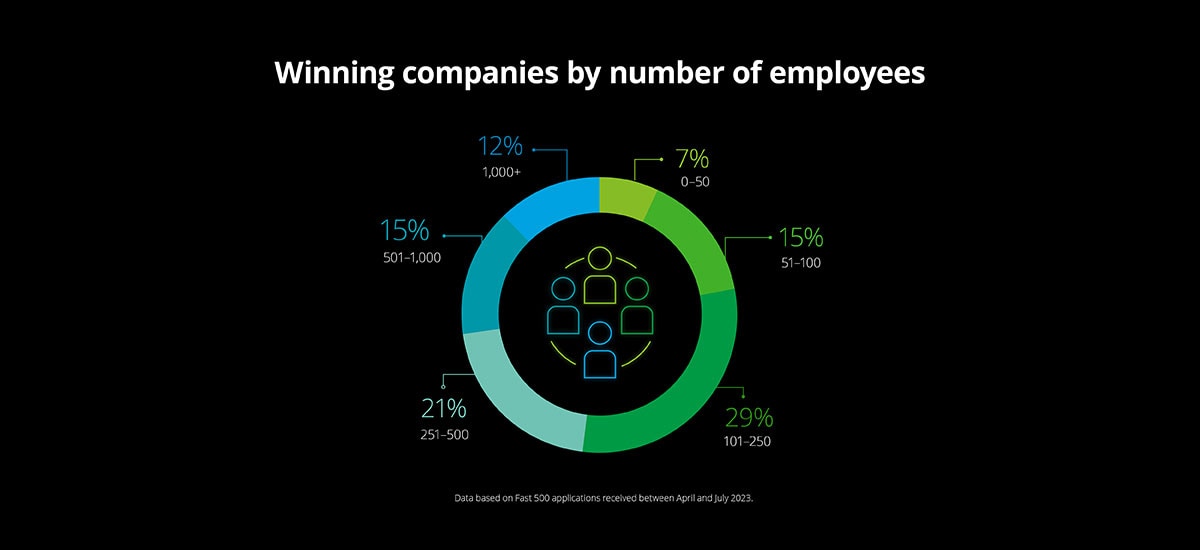 Winning companies by number of employees

12%
1,000+

7%
0–50

15%
501–1,000

15%
51–100

21%
251–500

29%
101–250

Data based on Fast 500 applications received between April and July 2023.