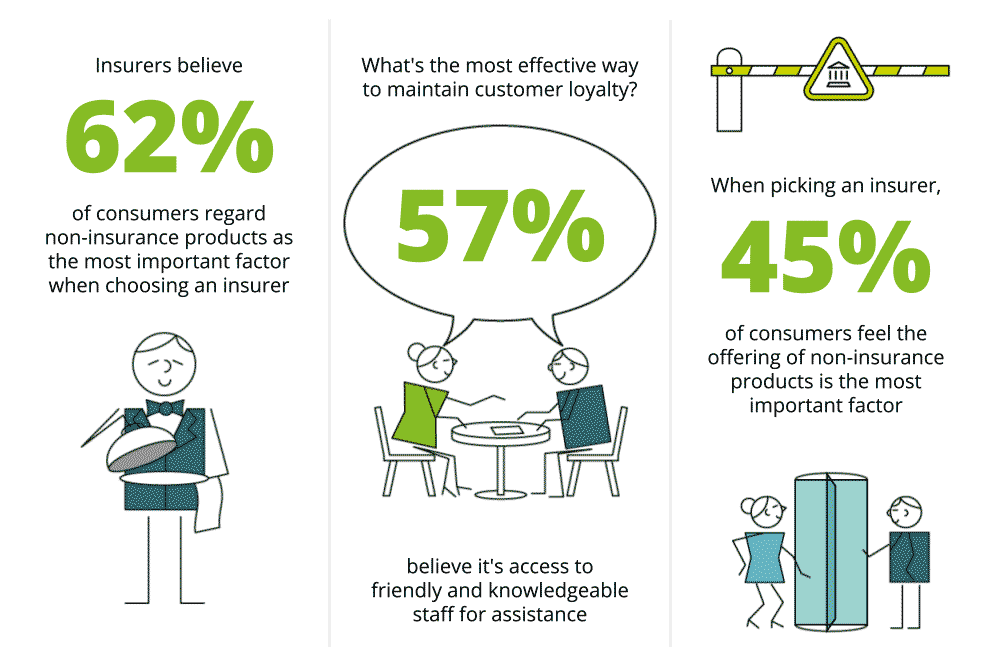 Insurers believe

62%

of consumers regard non-insurance products as the most important factor when choosing an insurer

What's the most effective way to maintain customer loyalty?

57%

believe it's access to friendly and knowledgeable staff for assistance

When picking an insurer,

45%

of consumers feel the offering of non-insurance products is the most important factor