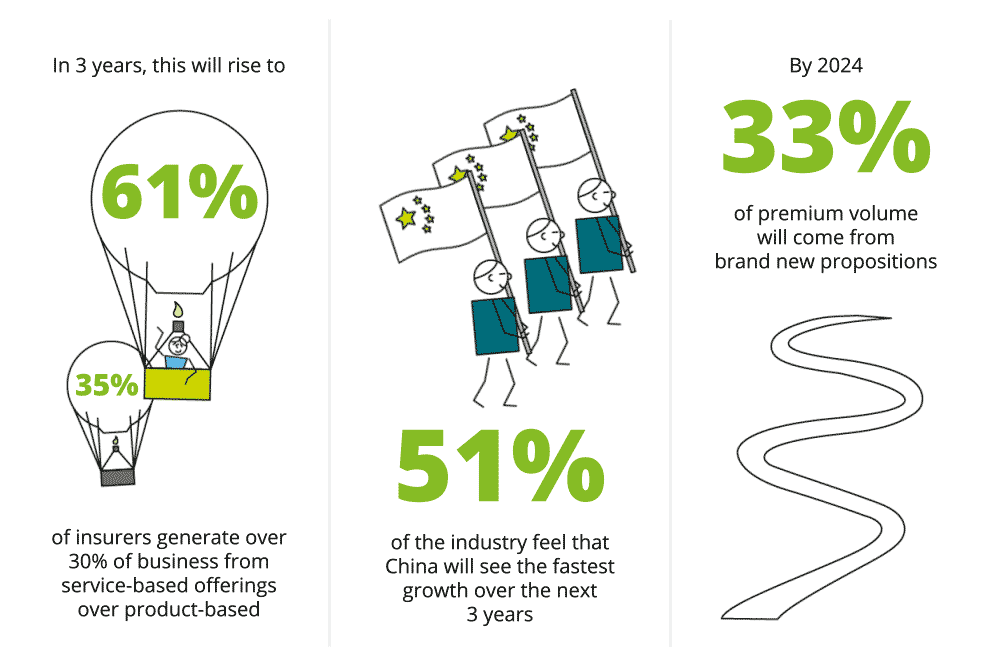 In 3 years, this will rise to

61%

35%

of insurers generate over 30% of business from service-based offerings over product-based

51%

of the industry feel that China will see the fastest growth over the next 3 years

By 2024

33%

of premium volume will come from brand new propositions