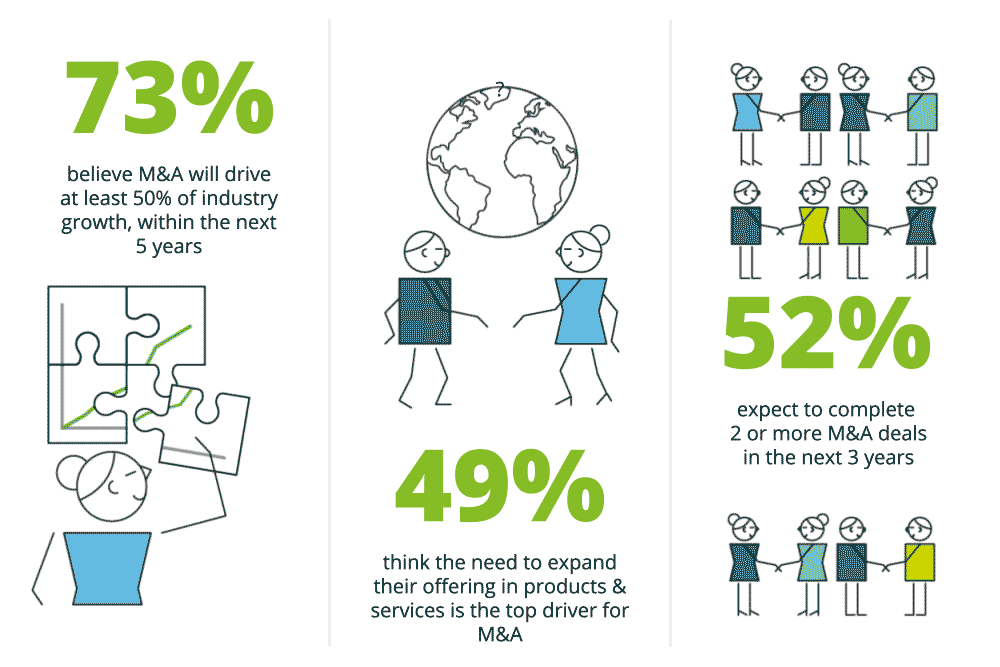 73%

believe M&A will drive at least 50% of industry growth, within the next 5 years

?

49%

think the need to expand their offering in products & services is the top driver for M&A

52%

expect to complete 2 or more M&A deals in the next 3 years