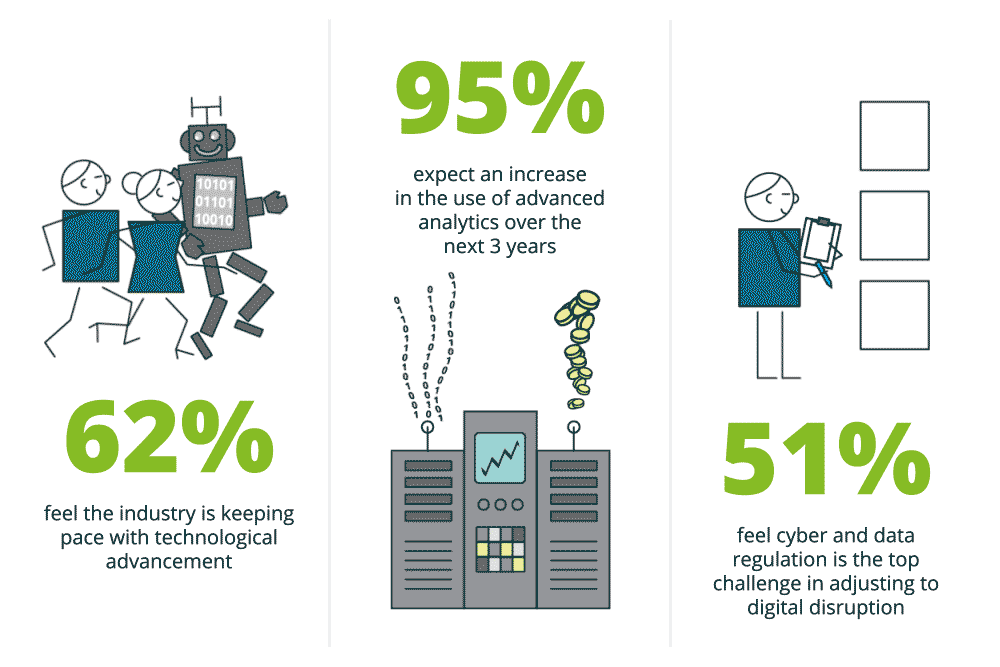 10101
01101
10010

62%

feel the industry is keeping pace with technological advancement

95%

expect an increase in the use of advanced analytics over the next 3 years

51%

feel cyber and data regulation is the top challenge in adjusting to digital disruption