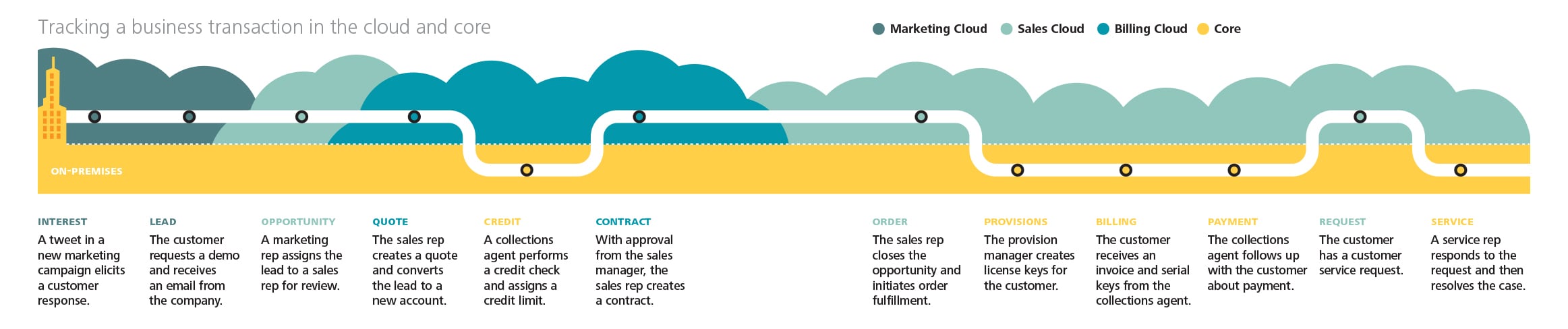 Tracking a business transaction in the cloud and core

Marketing Cloud Sales Cloud Billing Cloud Core

ON-PREMISES

INTEREST
A tweet in a new marketing campaign elicits a customer response.

LEAD
The customer requests a demo and receives an email from the company.

OPPORTUNITY
A marketing rep assigns the lead to a sales rep for review.

QUOTE
The sales rep creates a quote and converts the lead to a new account.

CREDIT
A collections agent performs a credit check and assigns a credit limit.

CONTRACT
With approval from the sales manager, the sales rep creates a contract.

ORDER
The sales rep closes the opportunity and initiates order fulfillment.

PROVISIONS
The provision manager creates license keys for the customer.

BILLING
The customer receives an invoice and serial keys from the collections agent.

PAYMENT
The collections agent follows up with the customer about payment.

REQUEST
The customer has a customer service request.

SERVICE
A service rep responds to the request and then resolves the case.