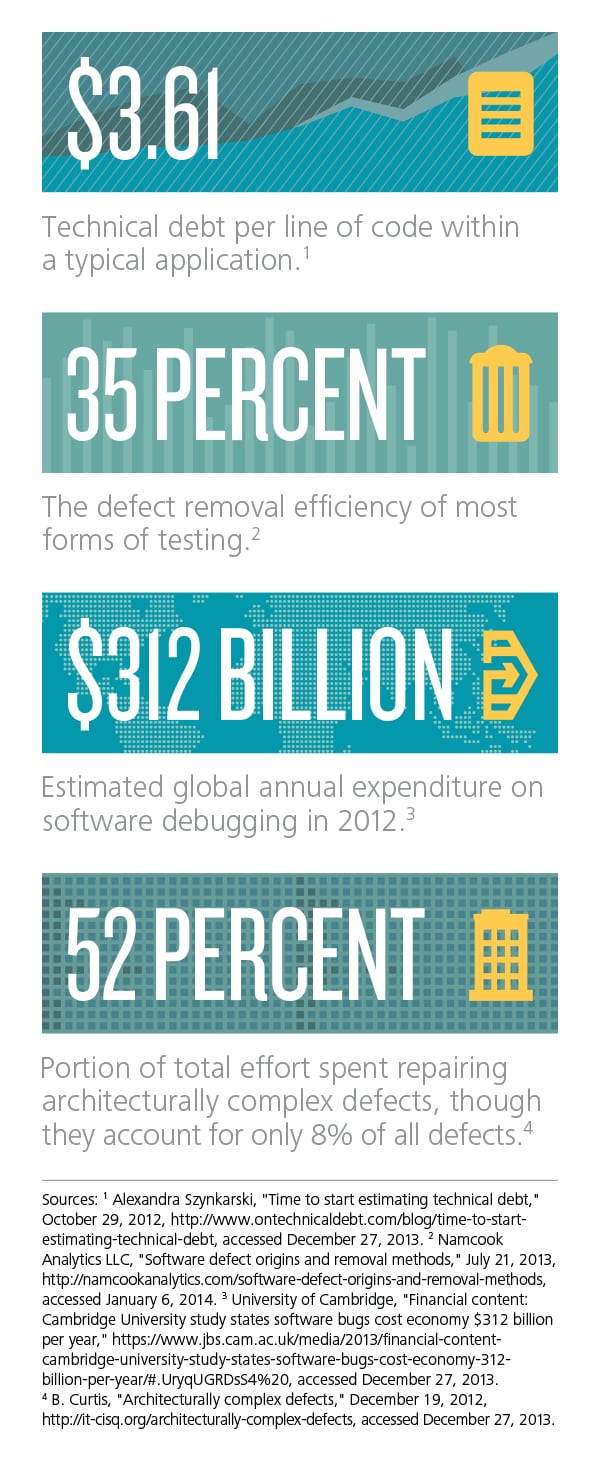 $3.61

Technical debt per line of code within a typical application.$^1$

35 PERCENT

The defect removal efficiency of most forms of testing.$^2$

$312 BILLION

Estimated global annual expenditure on software debugging in 2012.$^3$

52 PERCENT

Portion of total effort spent repairing architecturally complex defects, though they account for only 8% of all defects.$^4$

Sources: $^1$ Alexandra Szynkarski, "Time to start estimating technical debt," October 29, 2012, http://www.ontechnicaldebt.com/blog/time-to-start-estimating-technical-debt, accessed December 27, 2013. $^2$ Namcook Analytics LLC, "Software defect origins and removal methods," July 21, 2013, http://namcookanalytics.com/software-defect-origins-and-removal-methods, accessed January 6, 2014. $^3$ University of Cambridge, "Financial content: Cambridge University study states software bugs cost economy $312 billion per year," https://www.jbs.cam.ac.uk/media/2013/financial-content-cambridge-university-study-states-software-bugs-cost-economy-312-billion-per-year/#.UryqUGRDsS4%20, accessed December 27, 2013. $^4$ B. Curtis, "Architecturally complex defects," December 19, 2012, http://it-cisq.org/architecturally-complex-defects, accessed December 27, 2013.