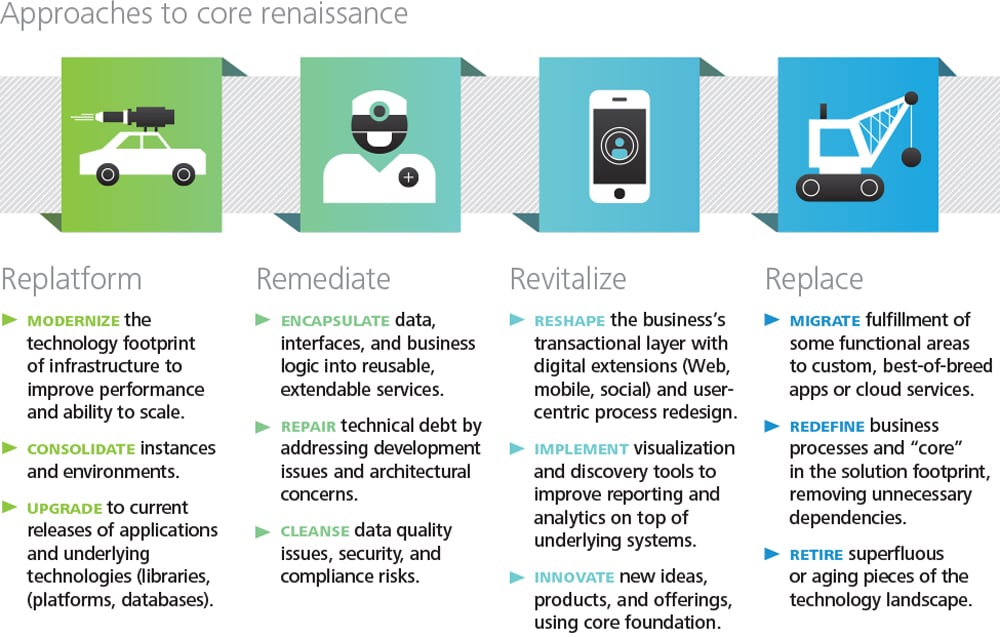 Approaches to core renaissance

Replatform

MODERNIZE the technology footprint of infrastructure to improve performance and ability to scale.

CONSOLIDATE instances and environments.

UPGRADE to current releases of applications and underlying technologies (libraries, (platforms, databases).

Remediate

ENCAPSULATE data, interfaces, and business logic into reusable, extendable services.

REPAIR technical debt by addressing development issues and architectural concerns.

CLEANSE data quality issues, security, and compliance risks.

Revitalize

RESHAPE the business's transactional layer with digital extensions (Web, mobile, social) and user-centric process redesign.

IMPLEMENT visualization and discovery tools to improve reporting and analytics on top of underlying systems.

INNOVATE new ideas, products, and offerings, using core foundation.

Replace

MIGRATE fulfillment of some functional areas to custom, best-of-breed apps or cloud services.

REDEFINE business processes and "core" in the solution footprint, removing unnecessary dependencies.

RETIRE superfluous or aging pieces of the technology landscape.