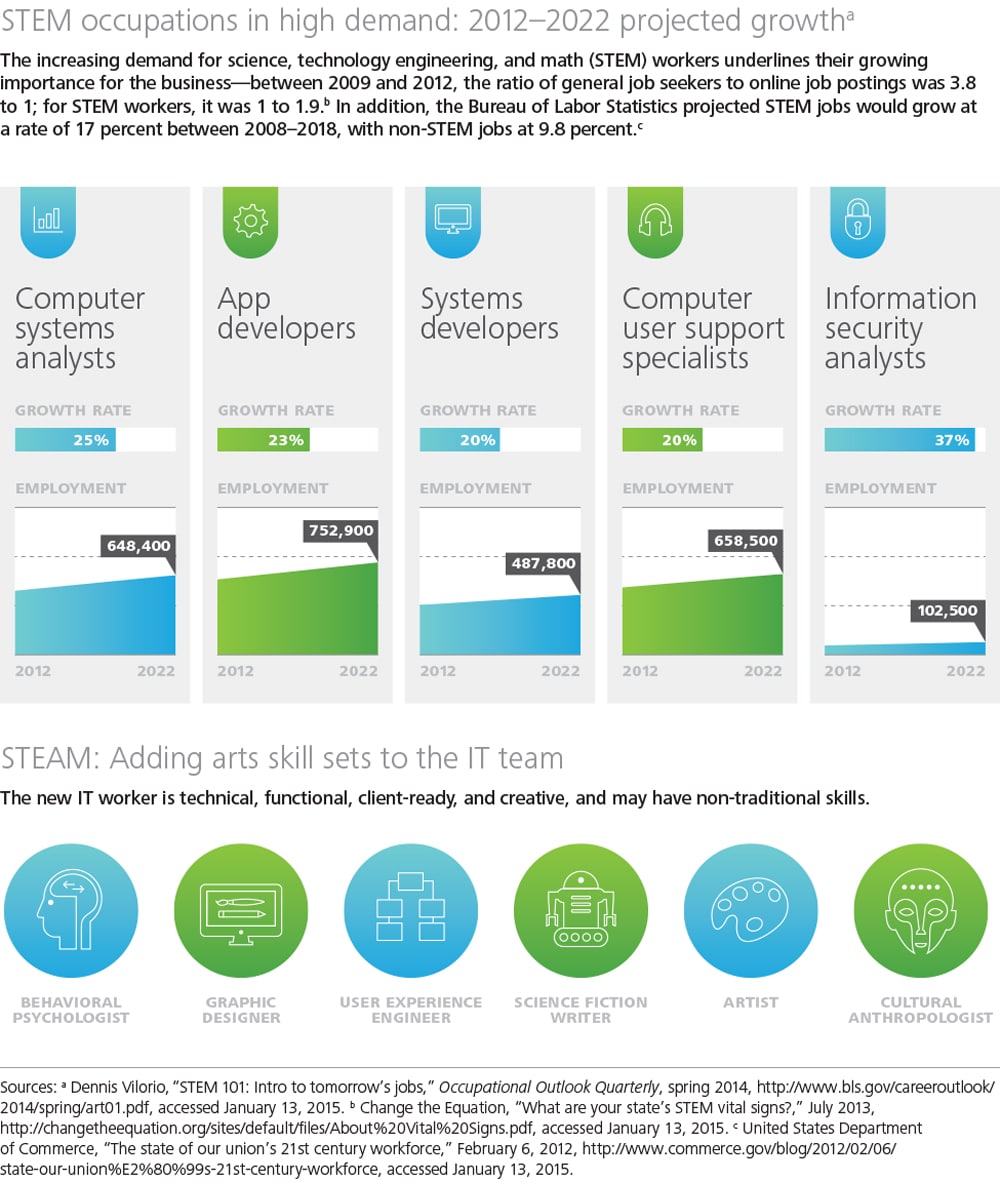 STEM occupations in high demand: 2012–2022 projected growth$^a$

The increasing demand for science, technology engineering, and math (STEM) workers underlines their growing importance for the business—between 2009 and 2012, the ratio of general job seekers to online job postings was 3.8 to 1; for STEM workers, it was 1 to 1.9.$^b$ In addition, the Bureau of Labor Statistics projected STEM jobs would grow at a rate of 17 percent between 2008–2018, with non-STEM jobs at 9.8 percent.$^c$

Computer systems analysts

GROWTH RATE

25%

EMPLOYMENT

648,400

2012 2022

App developers

GROWTH RATE

23%

EMPLOYMENT

752,900

2012 2022

Systems developers

GROWTH RATE

20%

EMPLOYMENT

487,800

2012 2022

Computer user support specialists

GROWTH RATE

20%

EMPLOYMENT

658,500

2012 2022

Information security analysts

GROWTH RATE

37%

EMPLOYMENT

102,500

2012 2022

STEAM: Adding arts skill sets to the IT team

The new IT worker is technical, functional, client-ready, and creative, and may have non-traditional skills.

BEHAVIORAL PSYCHOLOGIST

GRAPHIC DESIGNER

USER EXPERIENCE ENGINEER

SCIENCE FICTION WRITER

ARTIST

CULTURAL ANTHROPOLOGIST

Sources: $^a$ Dennis Vilorio, "STEM 101: Intro to tomorrow's jobs," Occupational Outlook Quarterly, spring 2014, http://www.bls.gov/careeroutlook/2014/spring/art01.pdf, accessed January 13, 2015. $^b$ Change the Equation, "What are your state's STEM vital signs?," July 2013, http://changetheequation.org/sites/default/files/About%20Vital%20Signs.pdf, accessed January 13, 2015. $^c$ United States Department of Commerce, "The state of our union's 21st century workforce," February 6, 2012, http://www.commerce.gov/blog/2012/02/06/state-our-union%E2%80%99s-21st-century-workforce, accessed January 13, 2015.